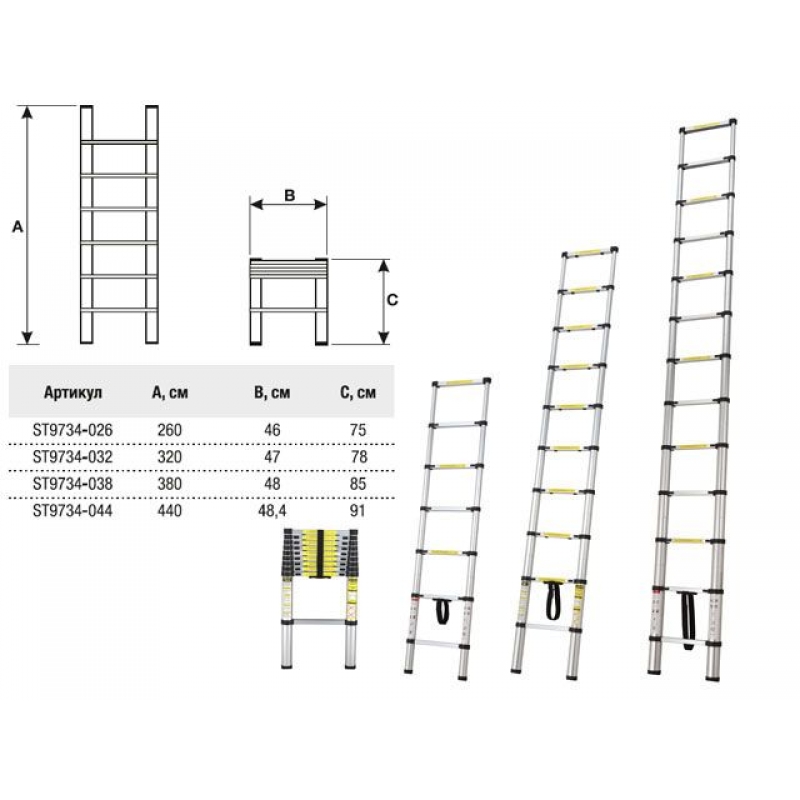 A

B

C

| Артикул | A, см | B, см | C, см |
|---|---|---|---|
| ST9734-026 | 260 | 46 | 75 |
| ST9734-032 | 320 | 47 | 78 |
| ST9734-038 | 380 | 48 | 85 |
| ST9734-044 | 440 | 48,4 | 91 |